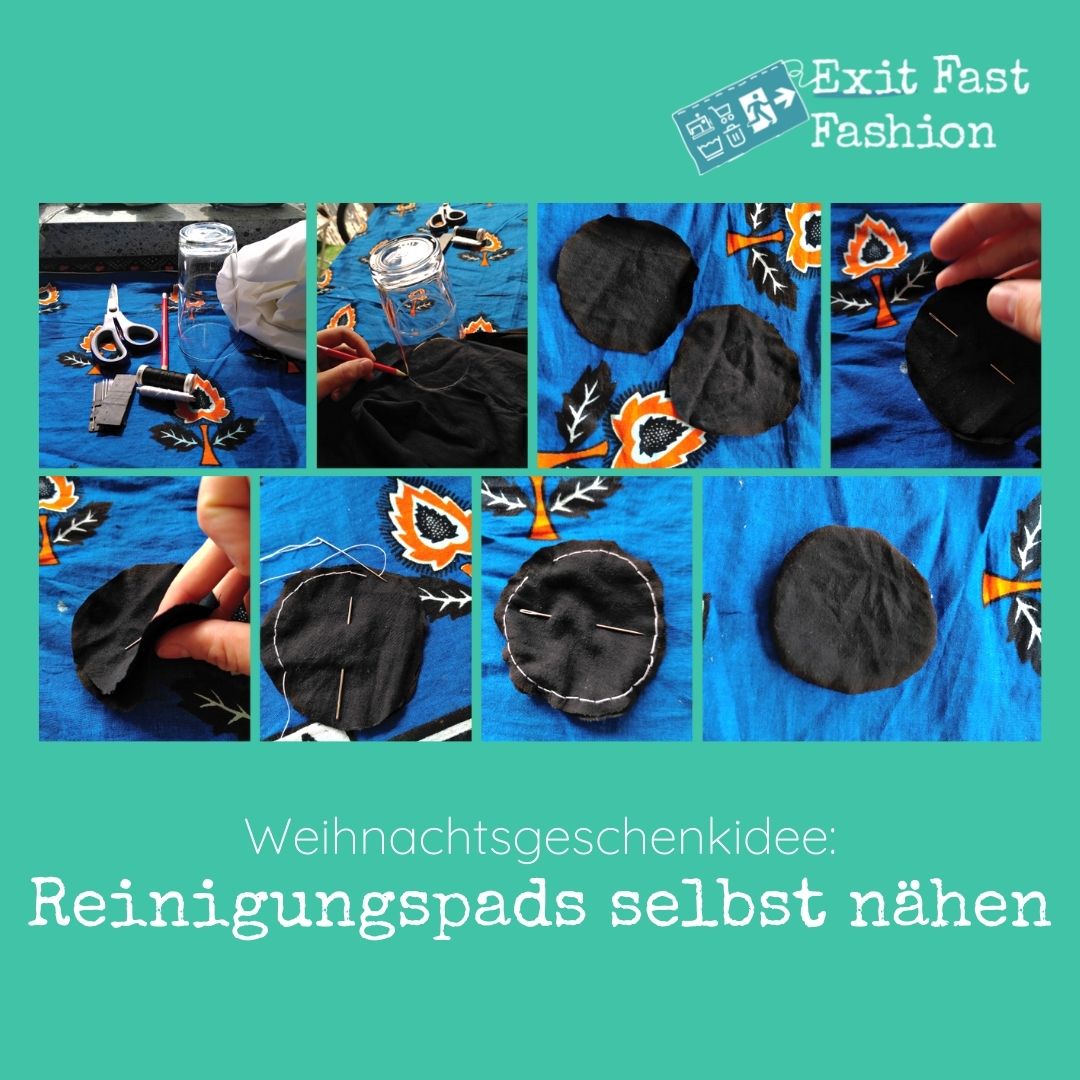 Exit Fast Fashion

Weihnachtsgeschenkidee:
Reinigungspads selbst nähen