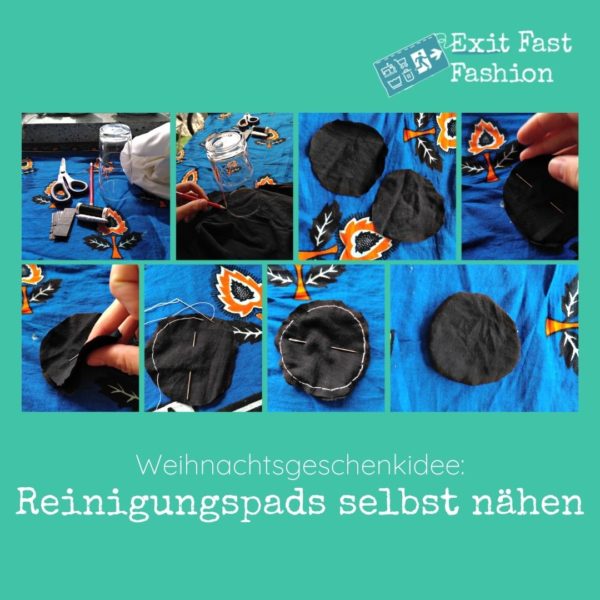 Exit Fast Fashion

Weihnachtsgeschenkidee:
Reinigungspads selbst nähen